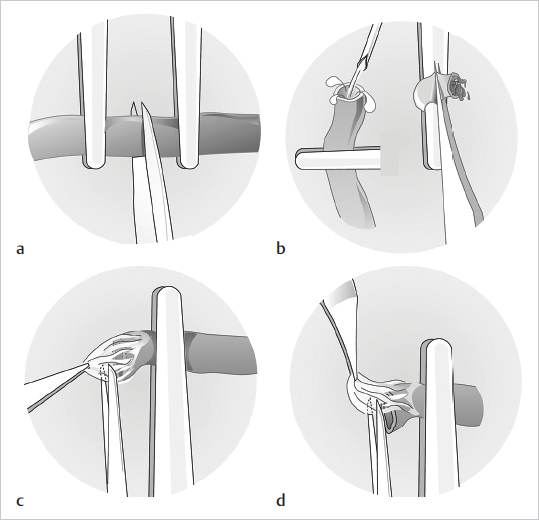 a

b

c

d