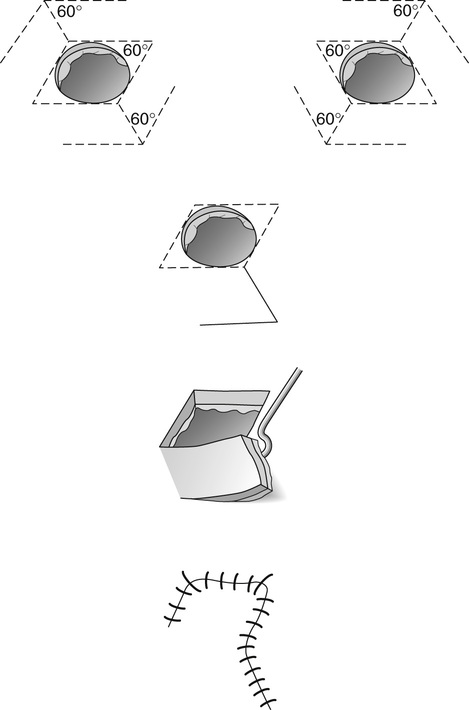 60°
60°
60°
60°
60°
60°