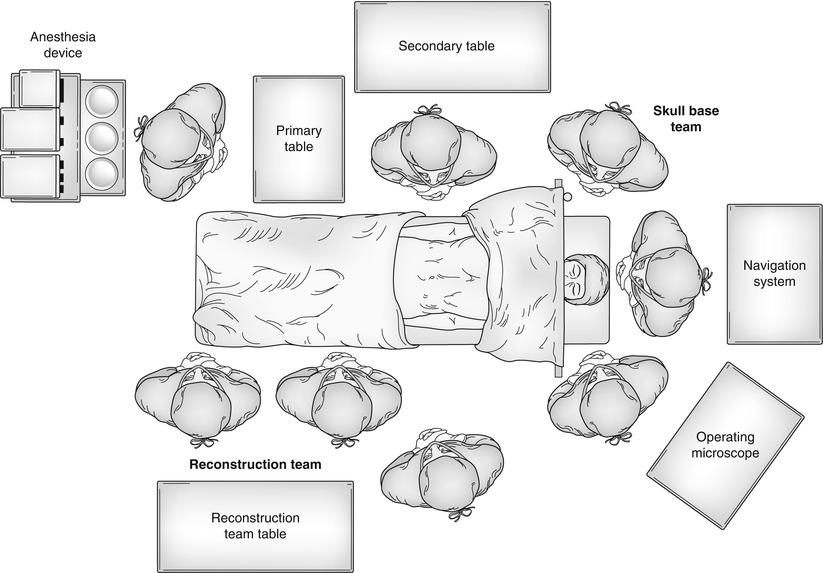 Anesthesia device

Secondary table

Primary table

Skull base team

Navigation system

Operating microscope

Reconstruction team

Reconstruction team table