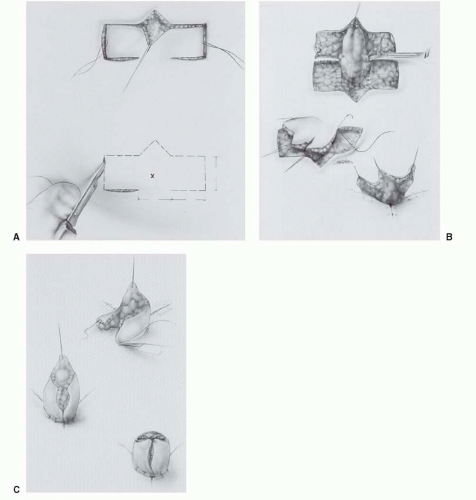 x

A

B

C