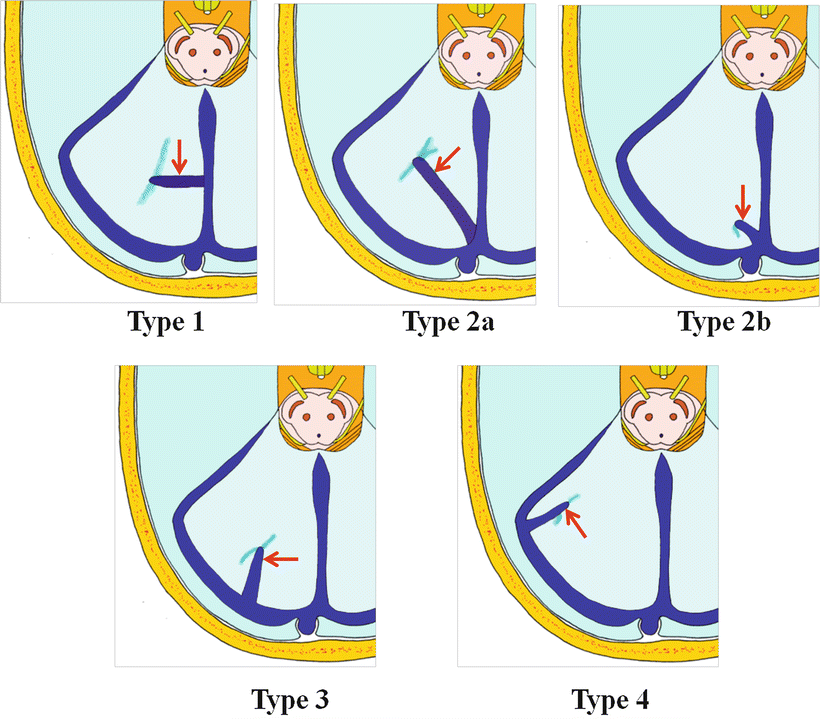 Type 1

Type 2a

Type 2b

Type 3

Type 4