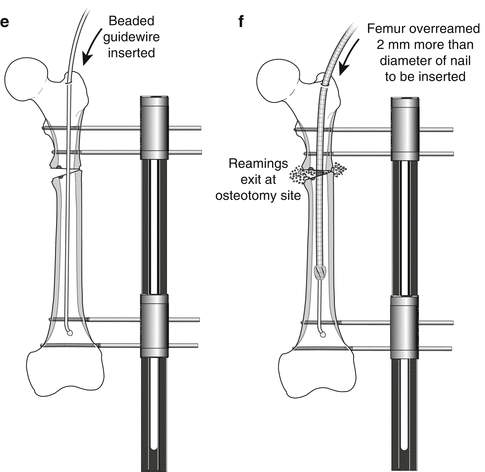 e

Beaded guidewire inserted

f

Femur overreamed 2 mm more than diameter of nail to be inserted

Reamings exit at osteotomy site