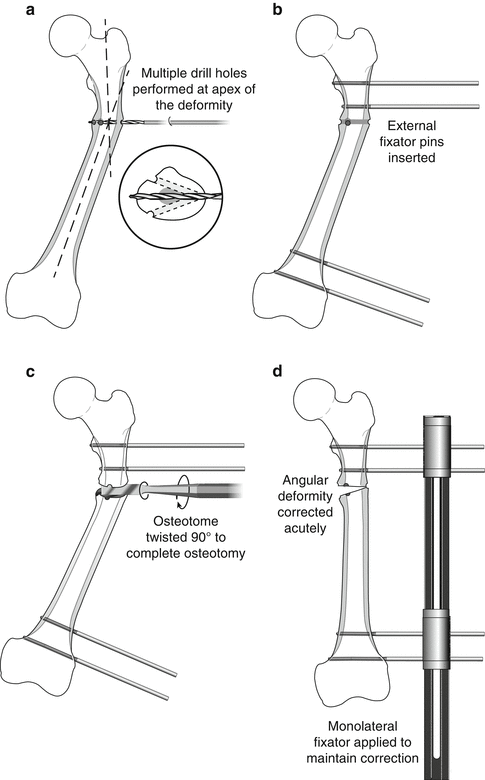 a

Multiple drill holes performed at apex of the deformity

b

External fixator pins inserted

c

Osteotome twisted 90° to complete osteotomy

d

Angular deformity corrected acutely

Monolateral fixator applied to maintain correction