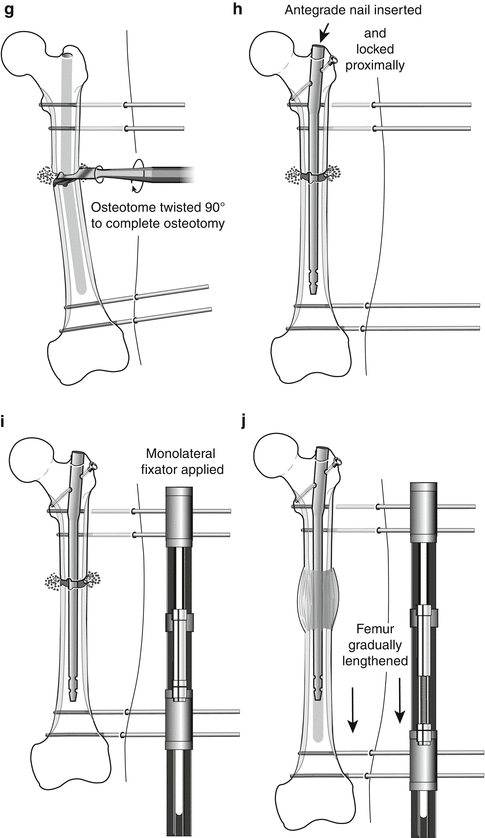 g

Osteotome twisted 90° to complete osteotomy

h

Antegrade nail inserted

and locked proximally

i

Monolateral fixator applied

j

Femur gradually lengthened