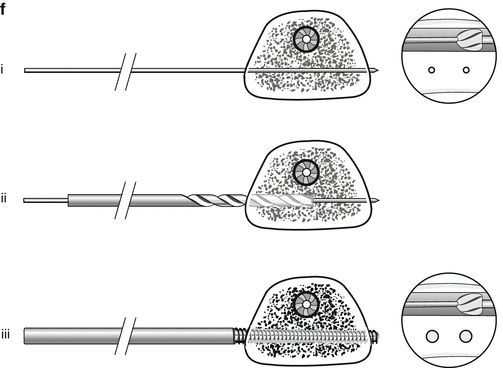 f

i

ii

iii