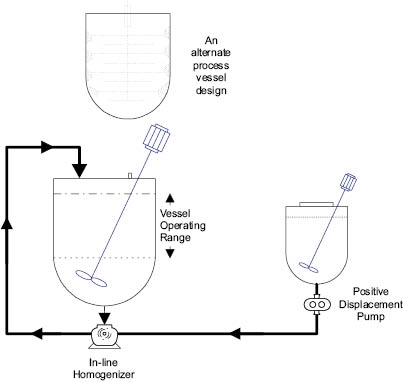 An alternate process vessel design

Vessel Operating Range

Positive Displacement Pump

In-line Homogenizer