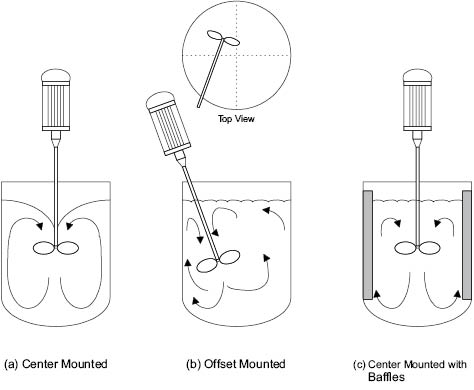 Top View

(a) Center Mounted

(b) Offset Mounted

(c) Center Mounted with Baffles