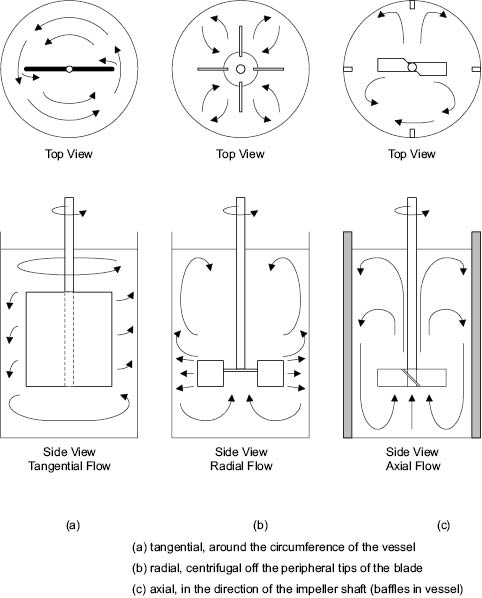 Top View

Top View

Top View

Side View
Tangential Flow

Side View
Radial Flow

Side View
Axial Flow

(a)

(b)

(c)

(a) tangential, around the circumference of the vessel

(b) radial, centrifugal off the peripheral tips of the blade

(c) axial, in the direction of the impeller shaft (baffles in vessel)