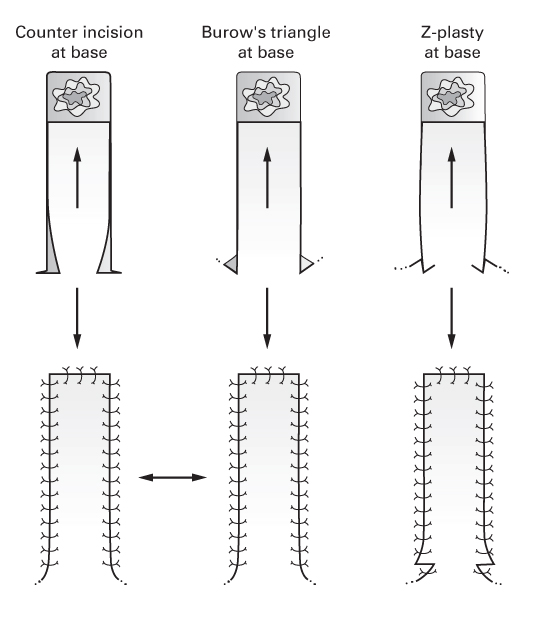 Counter incision at base

Burow's triangle at base

Z-plasty at base