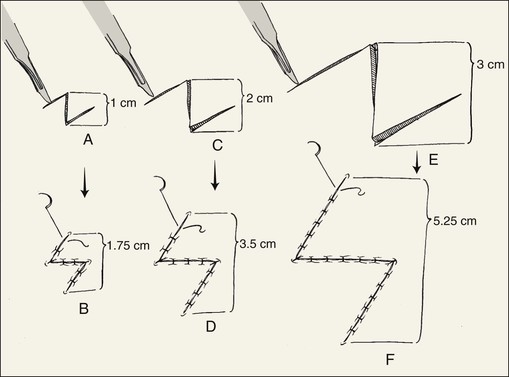 1 cm
A
2 cm
C
3 cm
E
1.75 cm
B
3.5 cm
D
5.25 cm
F