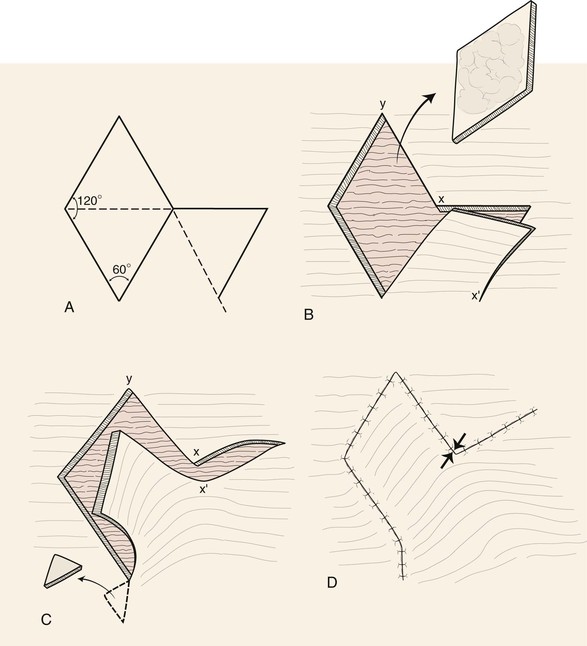 120°

60°

A

y

x

x'

B

y

x

x'

C

D