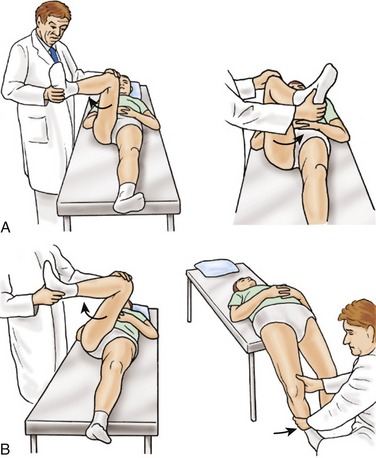 A

B