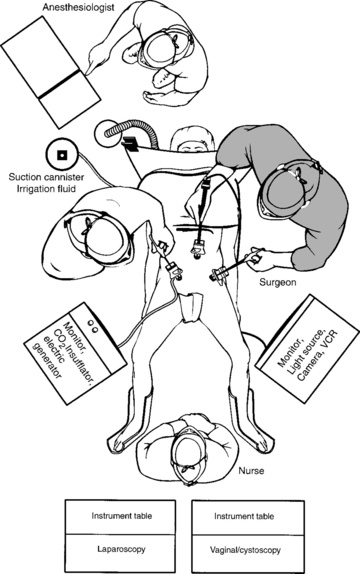 Anesthesiologist

Suction cannister
Irrigation fluid

Surgeon

Monitor, $CO_2$ Insufflator, electric generator

Monitor, Light source, Camera, VCR

Nurse

Instrument table

Laparoscopy

Instrument table

Vaginal/cystoscopy