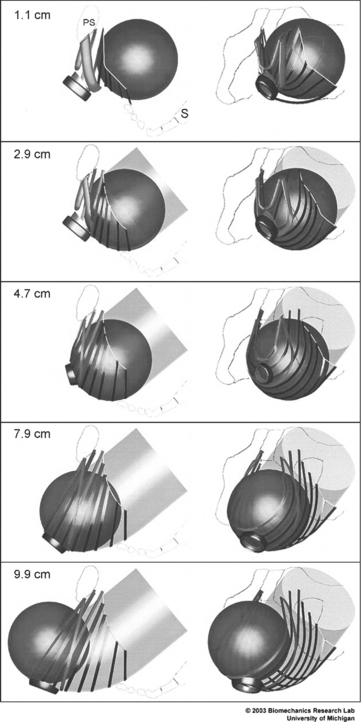 1.1 cm

PS

S

2.9 cm

4.7 cm

7.9 cm

9.9 cm

© 2003 Biomechanics Research Lab
University of Michigan