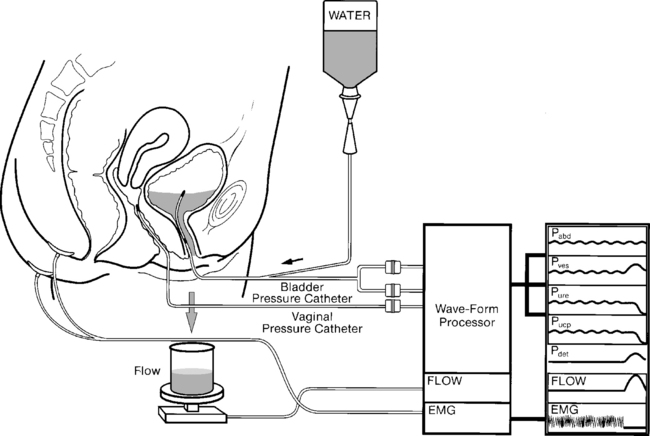 WATER

Bladder
Pressure Catheter

Vaginal
Pressure Catheter

Flow

Wave-Form
Processor

FLOW

EMG

$P_{abd}$

$P_{ves}$

$P_{ure}$

$P_{ucp}$

$P_{det}$

FLOW

EMG