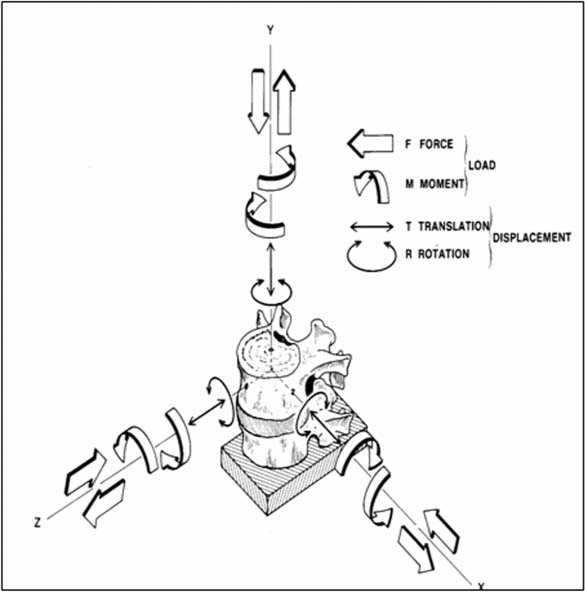 Y

F FORCE
M MOMENT
LOAD

T TRANSLATION
R ROTATION
DISPLACEMENT

Z

X