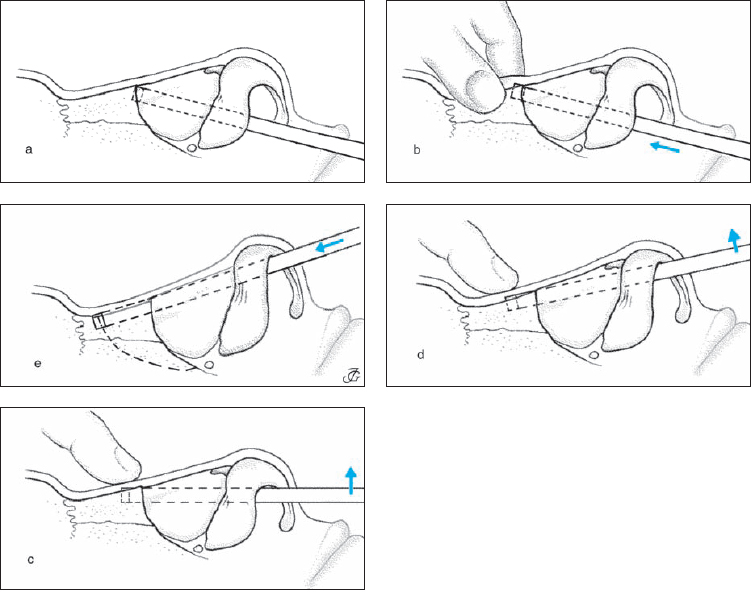 a

b

e

d

c