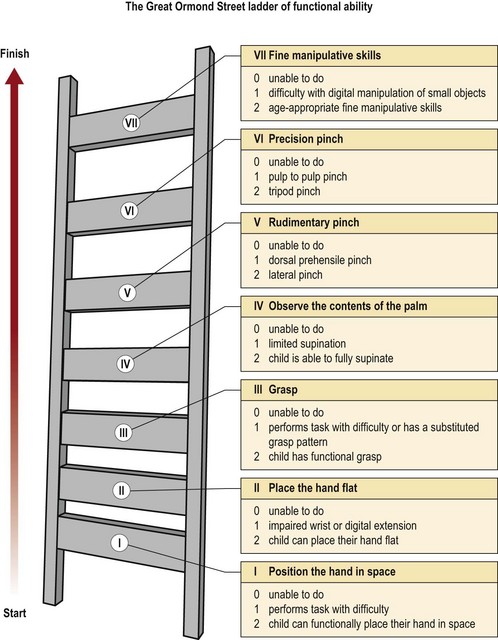 The Great Ormond Street ladder of functional ability

Finish

Start

VII
VI
V
IV
III
II
I

VII Fine manipulative skills
0 unable to do
1 difficulty with digital manipulation of small objects
2 age-appropriate fine manipulative skills

VI Precision pinch
0 unable to do
1 pulp to pulp pinch
2 tripod pinch

V Rudimentary pinch
0 unable to do
1 dorsal prehensile pinch
2 lateral pinch

IV Observe the contents of the palm
0 unable to do
1 limited supination
2 child is able to fully supinate

III Grasp
0 unable to do
1 performs task with difficulty or has a substituted grasp pattern
2 child has functional grasp

II Place the hand flat
0 unable to do
1 impaired wrist or digital extension
2 child can place their hand flat

I Position the hand in space
0 unable to do
1 performs task with difficulty
2 child can functionally place their hand in space