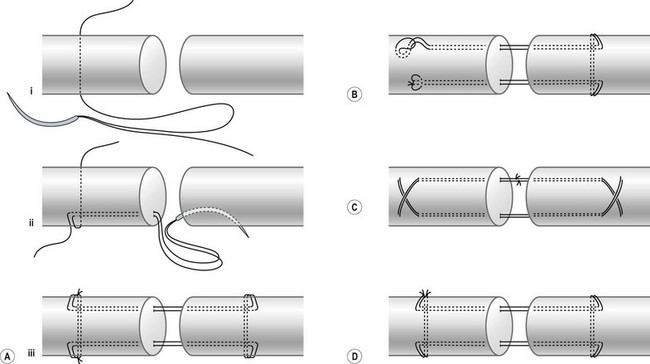 i
ii
A
iii
B
C
D