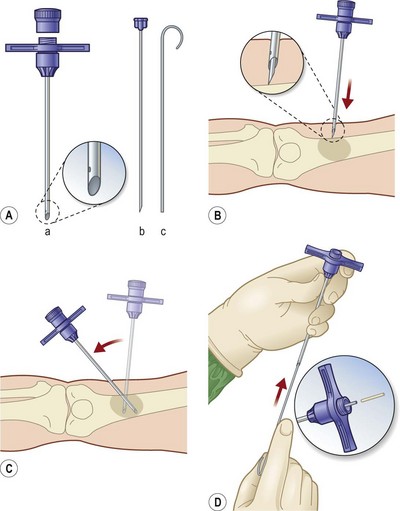 A
a
b
c
B
C
D