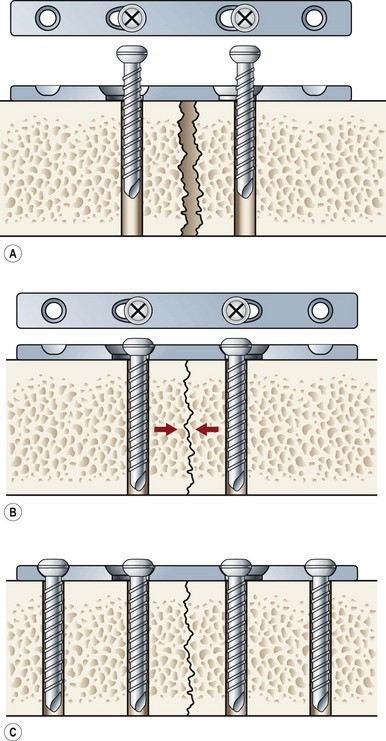 A

B

C