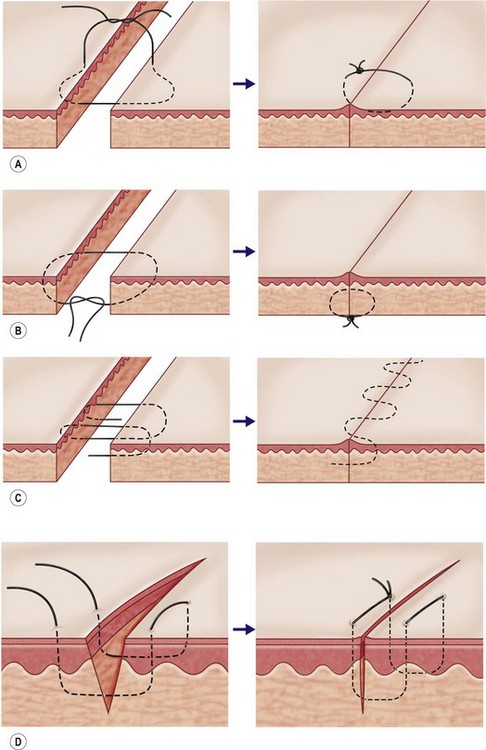 A

B

C

D