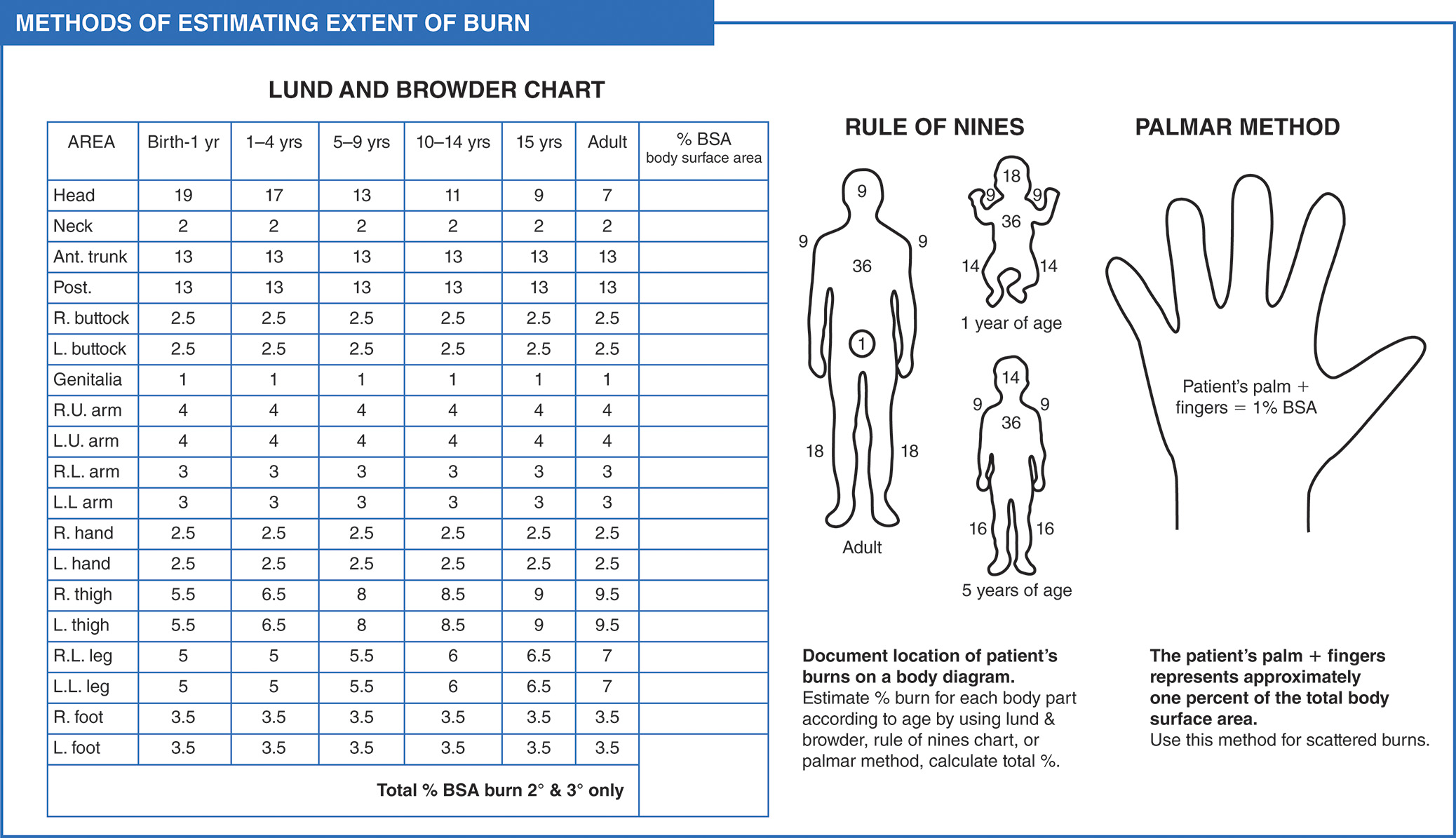 METHODS OF ESTIMATING EXTENT OF BURN

LUND AND BROWDER CHART

| AREA | Birth-1 yr | 1–4 yrs | 5–9 yrs | 10–14 yrs | 15 yrs | Adult | % BSA body surface area |
|---|---|---|---|---|---|---|---|
| Head | 19 | 17 | 13 | 11 | 9 | 7 | |
| Neck | 2 | 2 | 2 | 2 | 2 | 2 | |
| Ant. trunk | 13 | 13 | 13 | 13 | 13 | 13 | |
| Post. | 13 | 13 | 13 | 13 | 13 | 13 | |
| R. buttock | 2.5 | 2.5 | 2.5 | 2.5 | 2.5 | 2.5 | |
| L. buttock | 2.5 | 2.5 | 2.5 | 2.5 | 2.5 | 2.5 | |
| Genitalia | 1 | 1 | 1 | 1 | 1 | 1 | |
| R.U. arm | 4 | 4 | 4 | 4 | 4 | 4 | |
| L.U. arm | 4 | 4 | 4 | 4 | 4 | 4 | |
| R.L. arm | 3 | 3 | 3 | 3 | 3 | 3 | |
| L.L arm | 3 | 3 | 3 | 3 | 3 | 3 | |
| R. hand | 2.5 | 2.5 | 2.5 | 2.5 | 2.5 | 2.5 | |
| L. hand | 2.5 | 2.5 | 2.5 | 2.5 | 2.5 | 2.5 | |
| R. thigh | 5.5 | 6.5 | 8 | 8.5 | 9 | 9.5 | |
| L. thigh | 5.5 | 6.5 | 8 | 8.5 | 9 | 9.5 | |
| R.L. leg | 5 | 5 | 5.5 | 6 | 6.5 | 7 | |
| L.L. leg | 5 | 5 | 5.5 | 6 | 6.5 | 7 | |
| R. foot | 3.5 | 3.5 | 3.5 | 3.5 | 3.5 | 3.5 | |
| L. foot | 3.5 | 3.5 | 3.5 | 3.5 | 3.5 | 3.5 | |
| Total % BSA burn 2° & 3° only | | | | | | | |

RULE OF NINES

9
9 9
36
1
18 18
Adult

18
9 9
36
14 14
1 year of age

14
9 9
36
16 16
5 years of age

Document location of patient's burns on a body diagram.
Estimate % burn for each body part according to age by using lund & browder, rule of nines chart, or palmar method, calculate total %.

PALMAR METHOD

Patient's palm + fingers = 1% BSA

The patient's palm + fingers represents approximately one percent of the total body surface area.
Use this method for scattered burns.