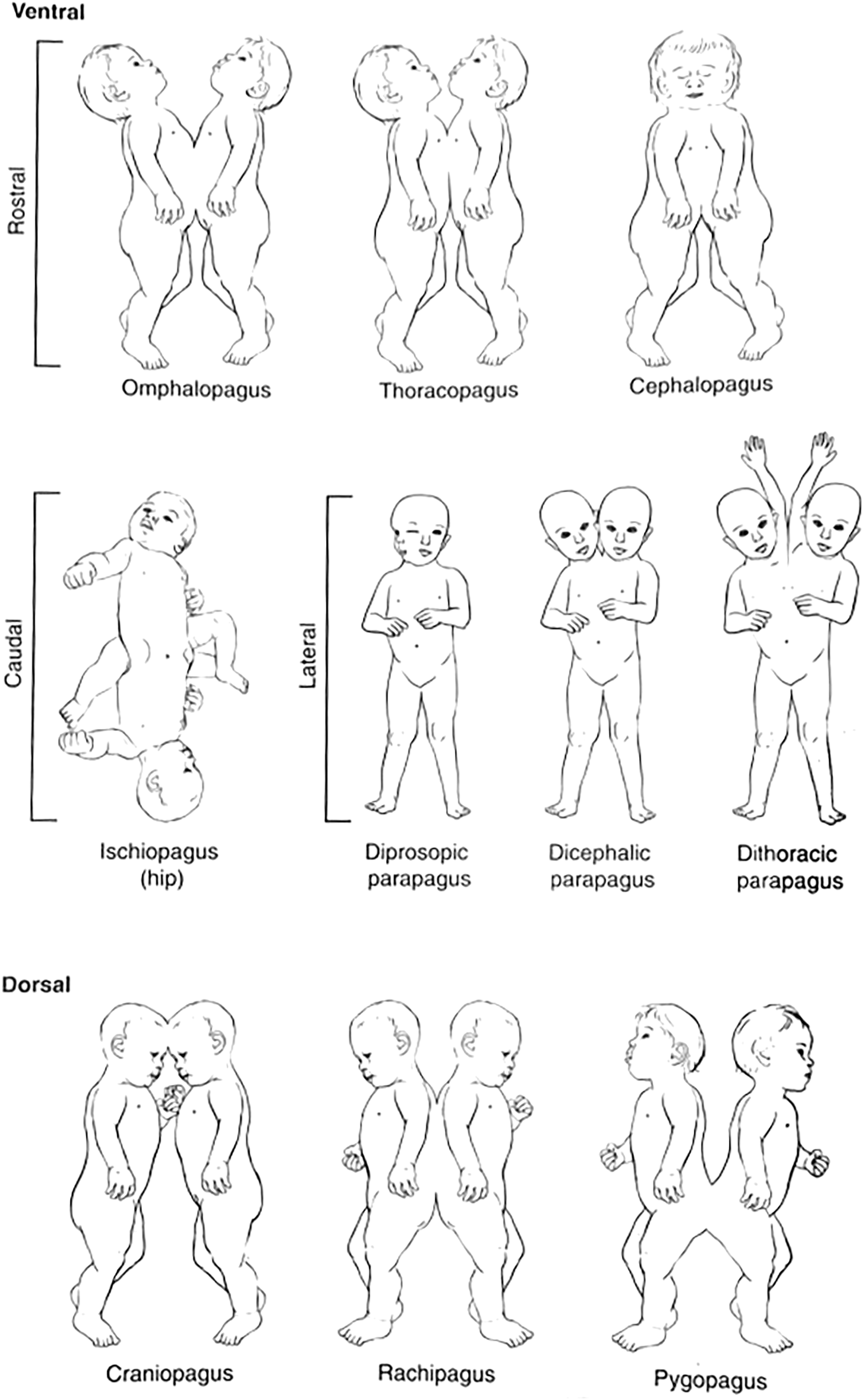 Ventral

Rostral

Omphalopagus

Thoracopagus

Cephalopagus

Caudal

Ischiopagus (hip)

Lateral

Diprosopic parapagus

Dicephalic parapagus

Dithoracic parapagus

Dorsal

Craniopagus

Rachipagus

Pygopagus