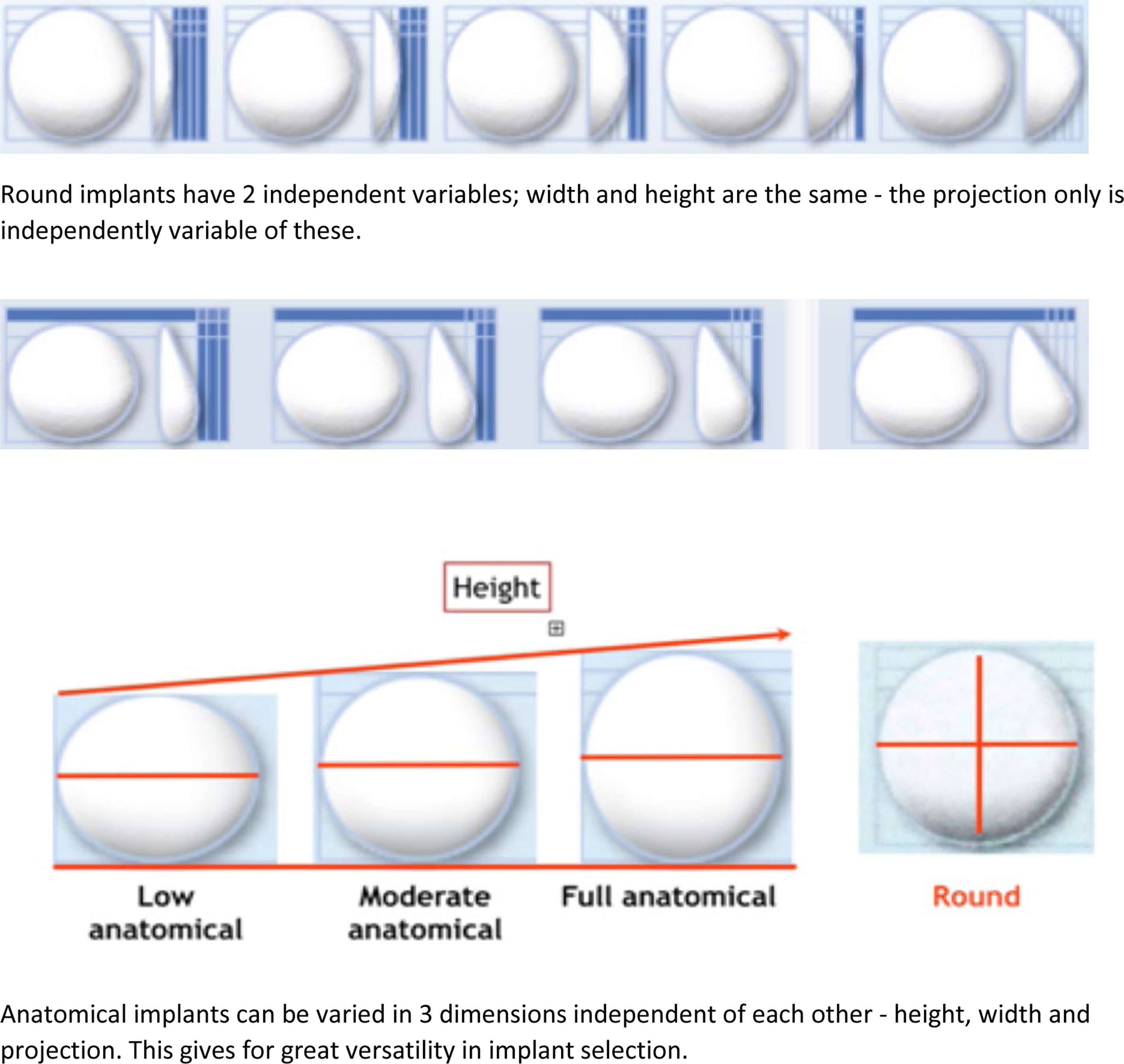 Round implants have 2 independent variables; width and height are the same - the projection only is independently variable of these.

Height

Low anatomical

Moderate anatomical

Full anatomical

Round

Anatomical implants can be varied in 3 dimensions independent of each other - height, width and projection. This gives for great versatility in implant selection.