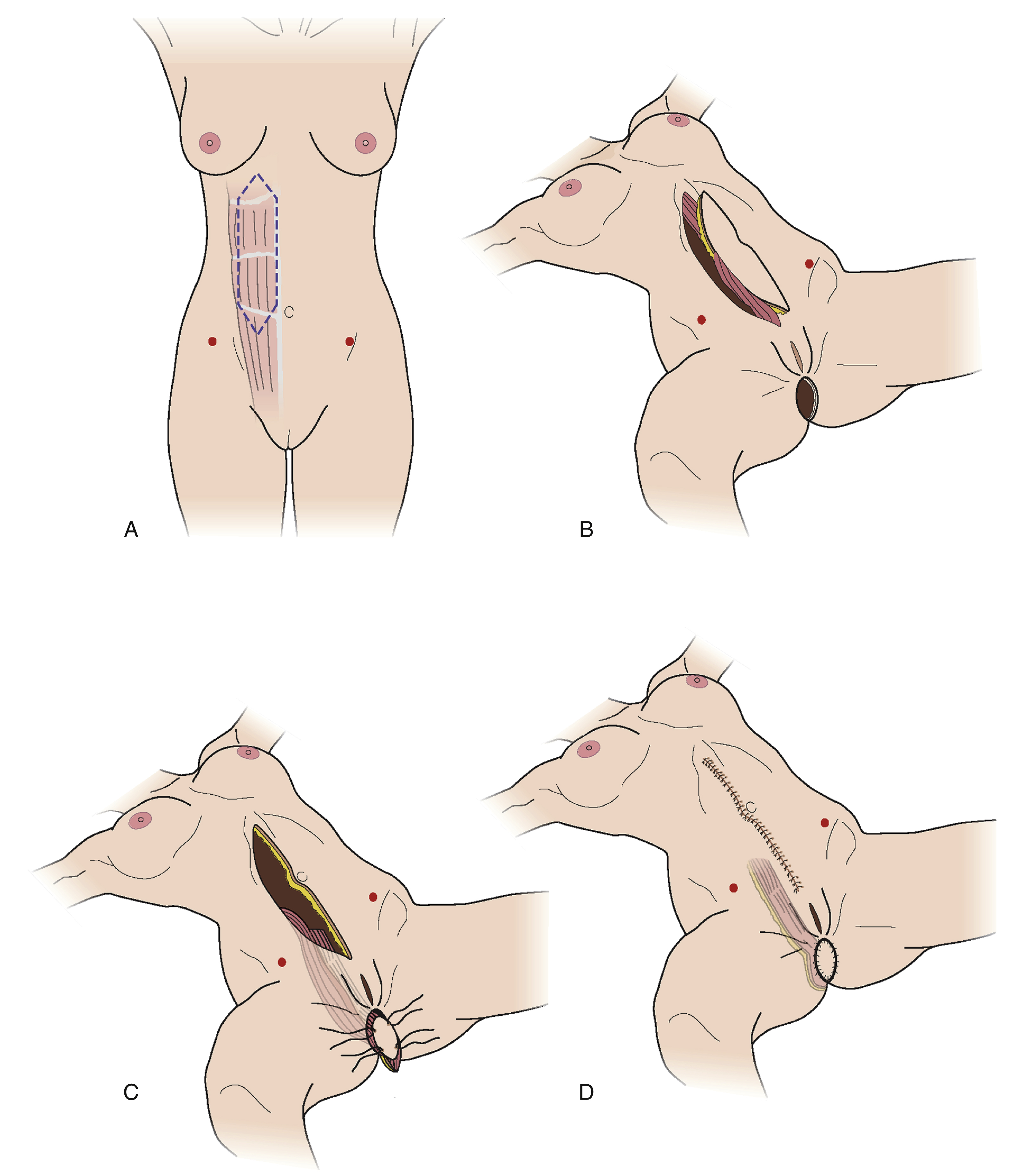 A

B

C

D