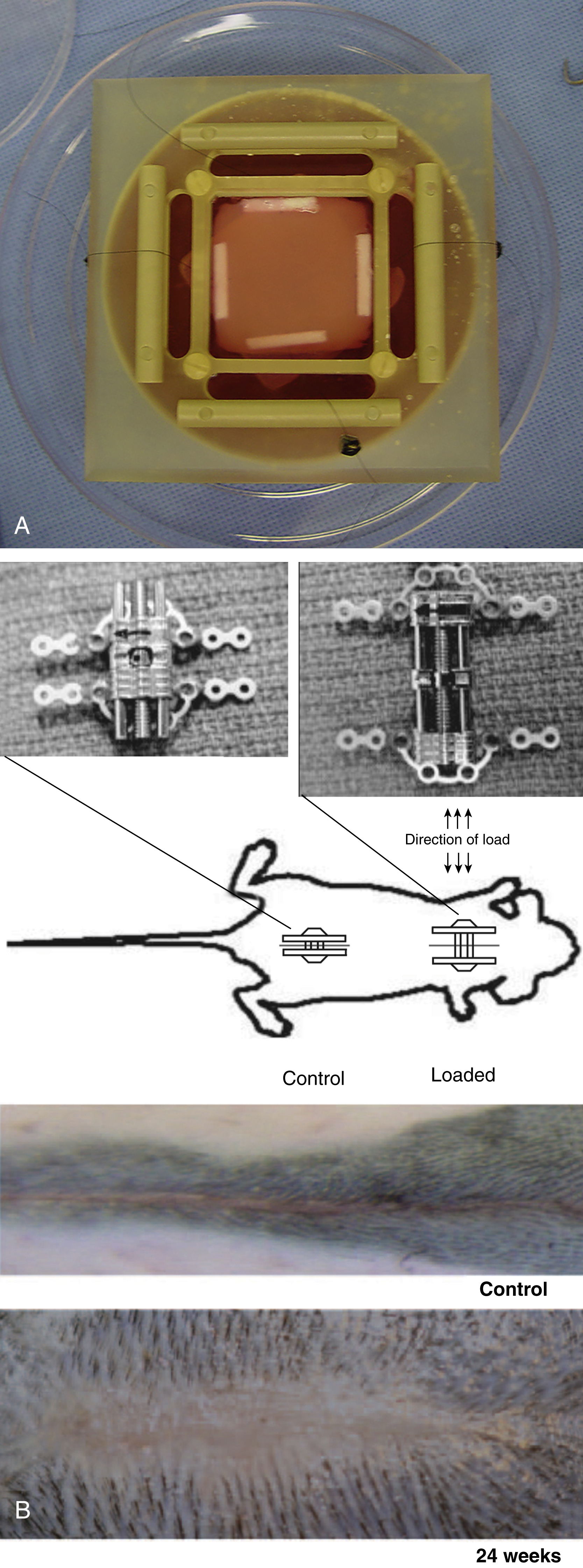 A

Direction of load

Control

Loaded

Control

B

24 weeks