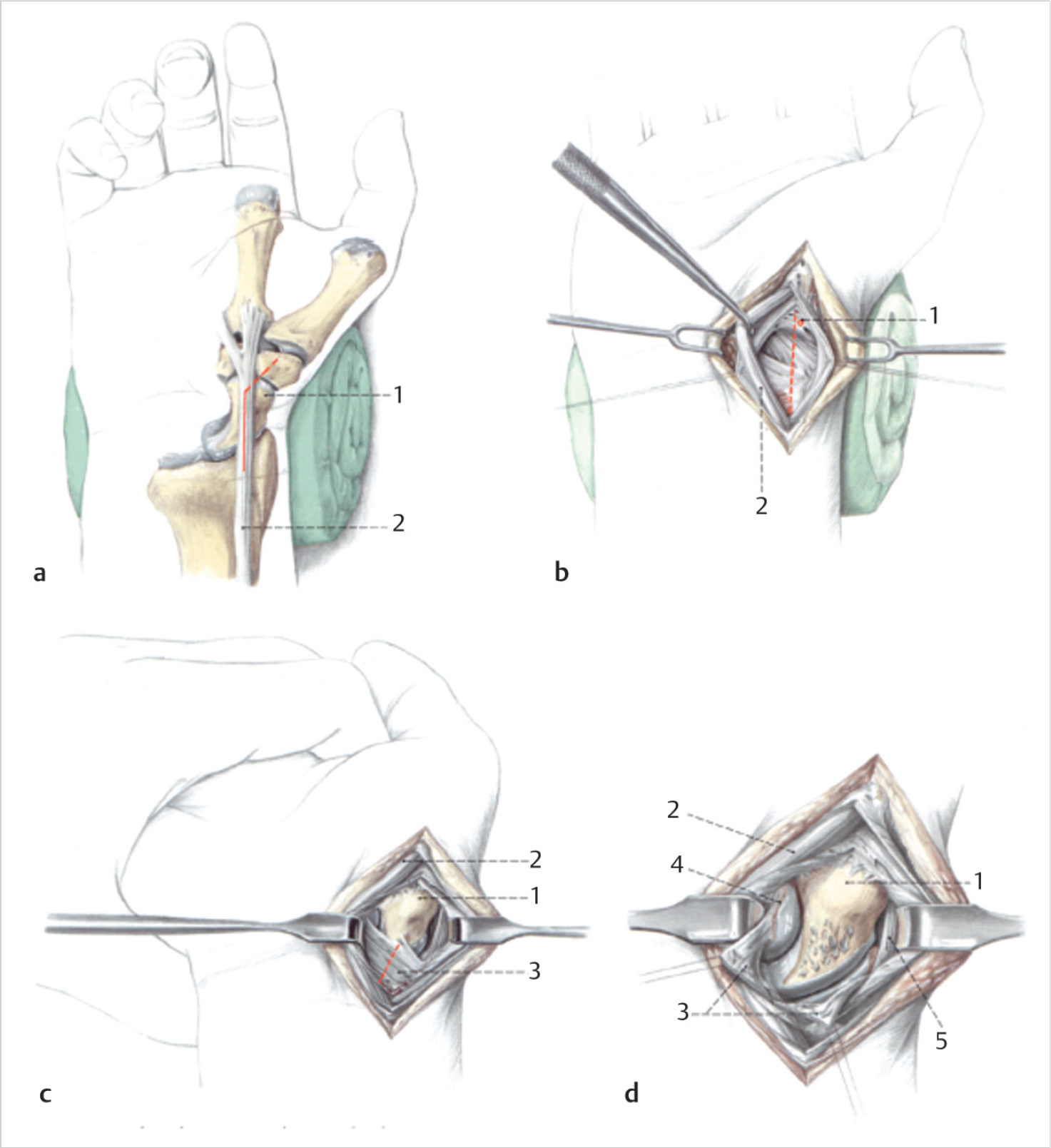 1
2
a

1
2
b

2
1
3
c

2
4
1
3
5
d