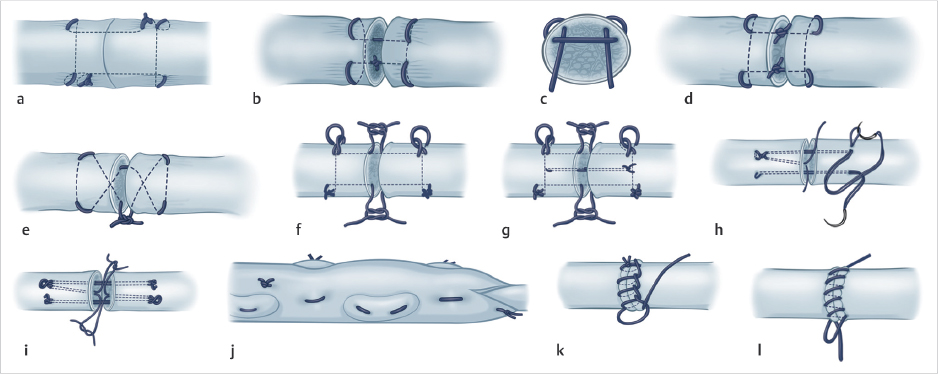 a

b

c

d

e

f

g

h

i

j

k

l