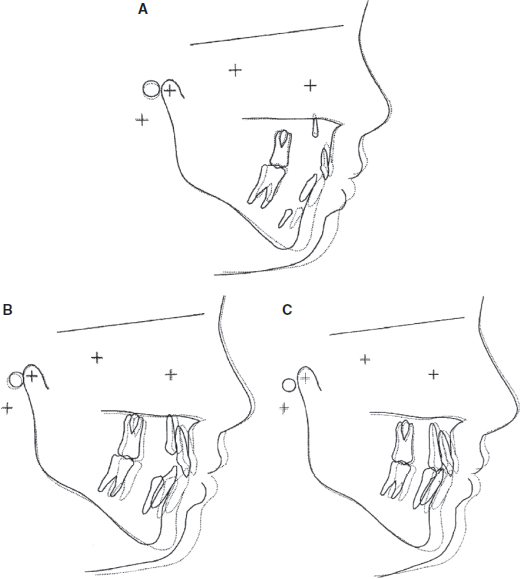 A

B

C