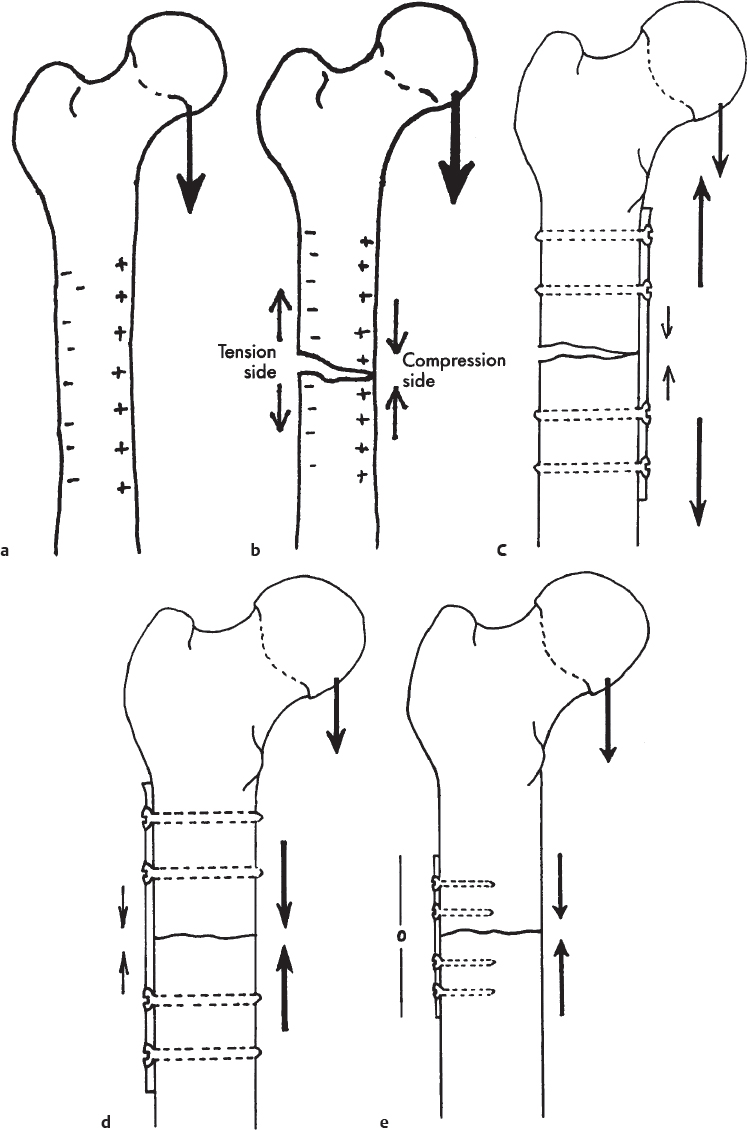 a

Tension side

Compression side

b

c

d

0

e