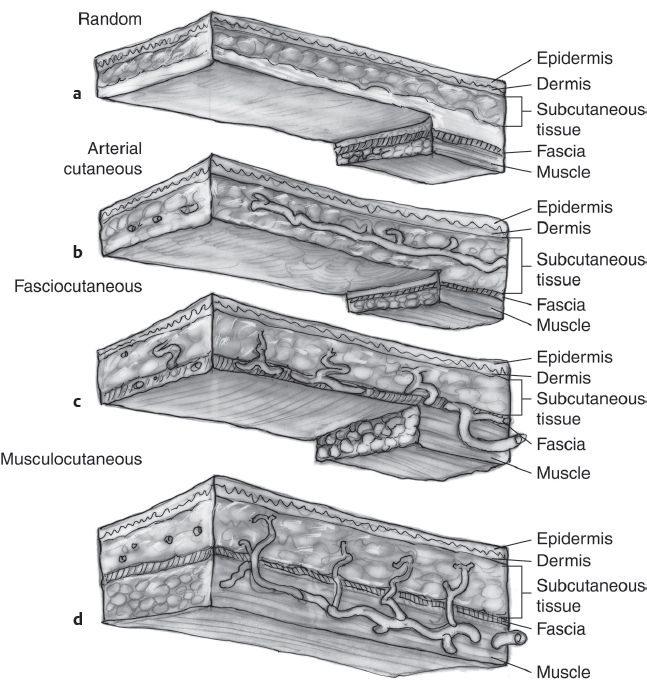 Random

a

Epidermis
Dermis
Subcutaneous tissue
Fascia
Muscle

Arterial cutaneous

b

Epidermis
Dermis
Subcutaneous tissue
Fascia
Muscle

Fasciocutaneous

c

Epidermis
Dermis
Subcutaneous tissue
Fascia
Muscle

Musculocutaneous

d

Epidermis
Dermis
Subcutaneous tissue
Fascia
Muscle