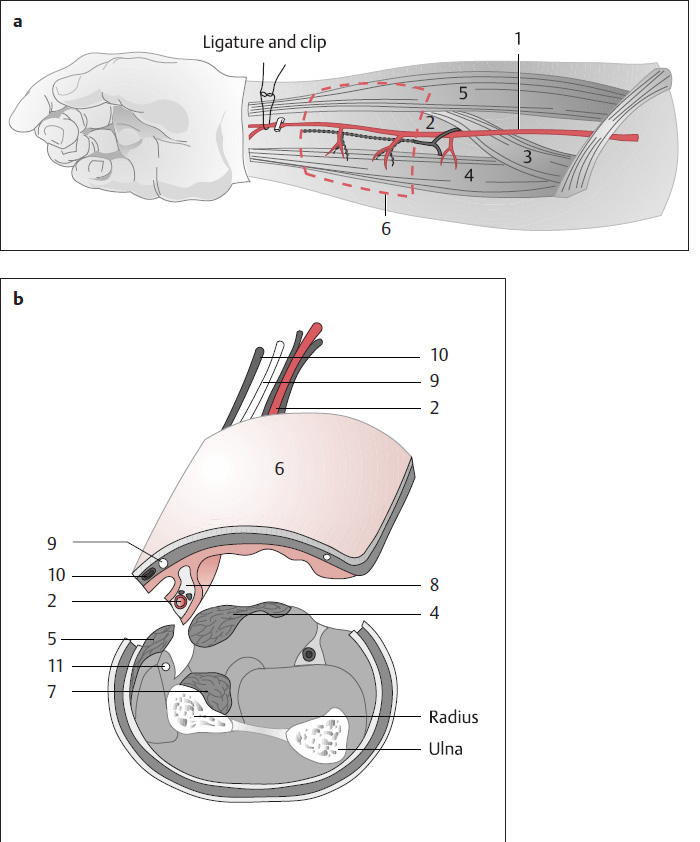 a

Ligature and clip

1

5

2

3

4

6

b

10

9

2

6

9

10

2

8

4

5

11

7

Radius

Ulna