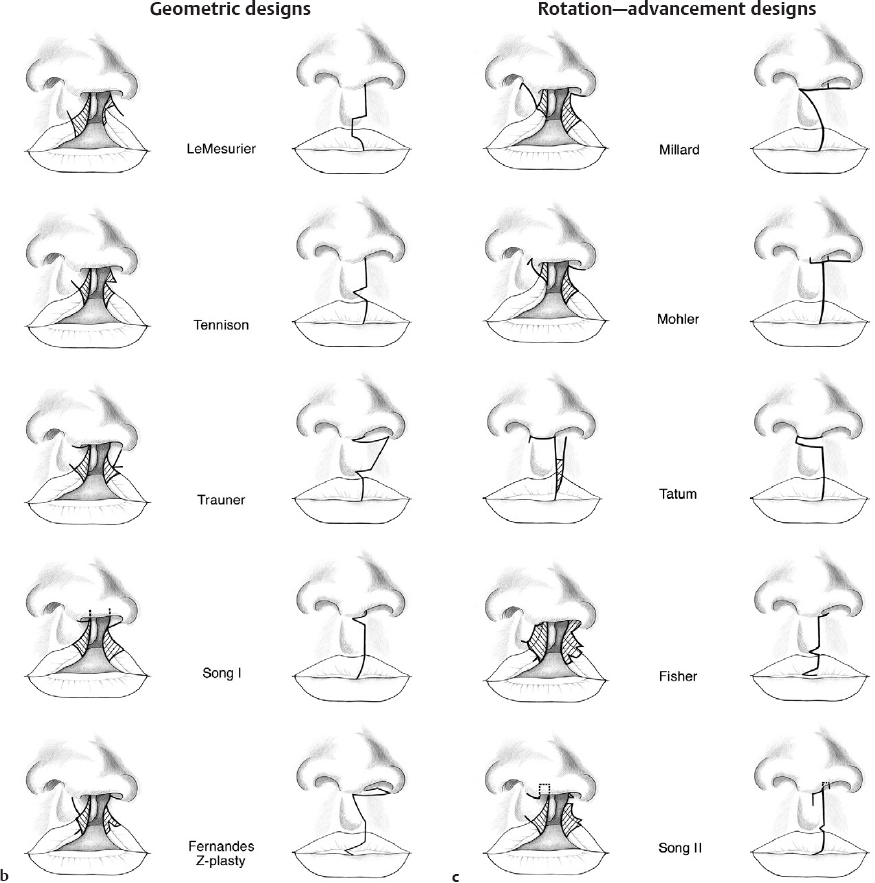 Geometric designs

LeMesurier

Tennison

Trauner

Song I

Fernandes Z-plasty

b

Rotation—advancement designs

Millard

Mohler

Tatum

Fisher

Song II

c