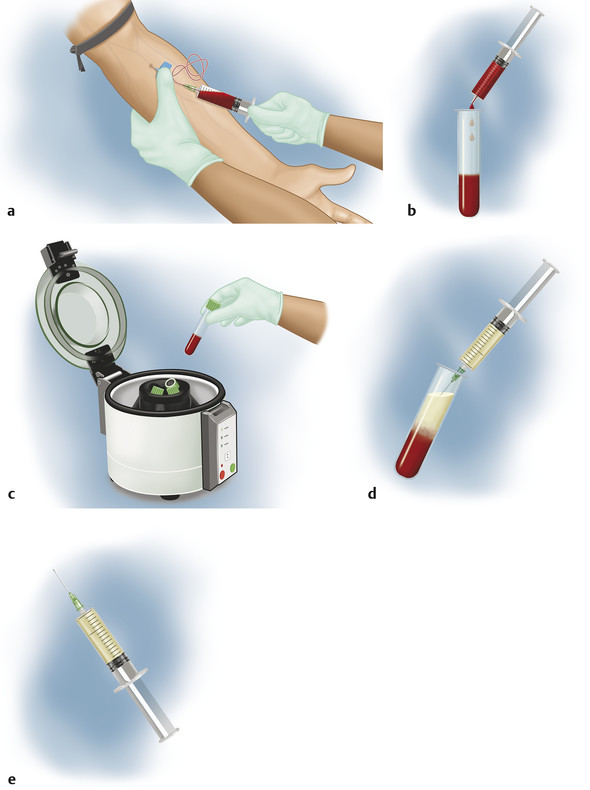 a

b

c

d

e