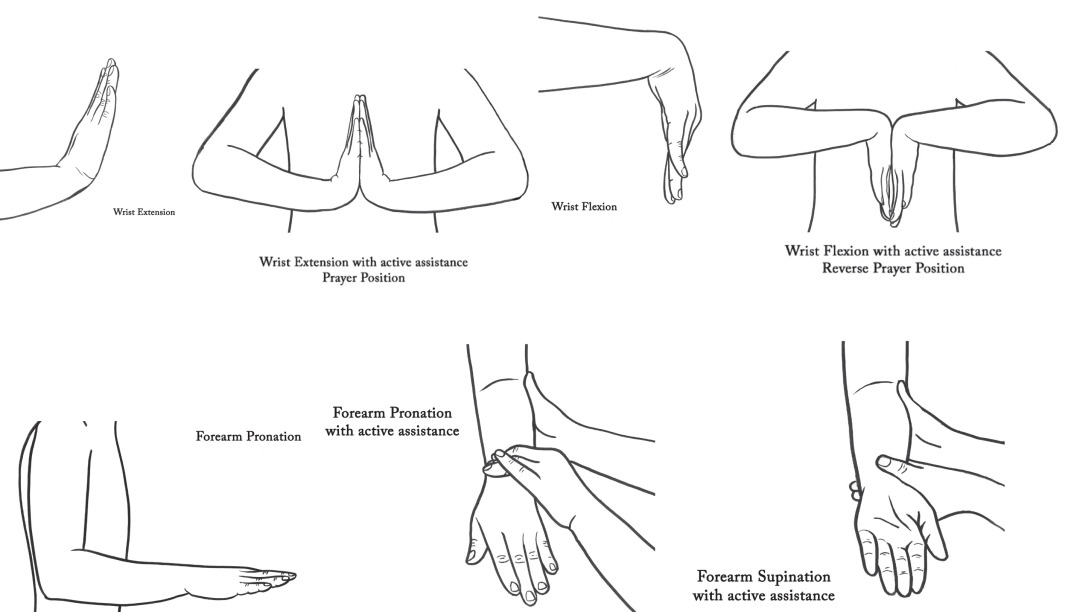 Wrist Extension

Wrist Extension with active assistance
Prayer Position

Wrist Flexion

Wrist Flexion with active assistance
Reverse Prayer Position

Forearm Pronation

Forearm Pronation
with active assistance

Forearm Supination
with active assistance