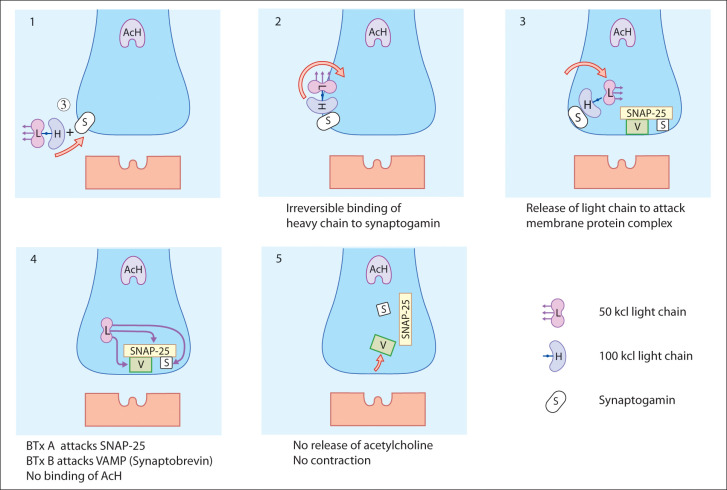 1

AcH

③

L H + S

2

AcH

L

H

S

Irreversible binding of heavy chain to synaptogamin

3

AcH

L

H

S

SNAP-25

V S

Release of light chain to attack membrane protein complex

4

AcH

L

SNAP-25

V S

BTx A attacks SNAP-25
BTx B attacks VAMP (Synaptobrevin)
No binding of AcH

5

AcH

S

SNAP-25

V

No release of acetylcholine
No contraction

L 50 kcl light chain

H 100 kcl light chain

S Synaptogamin