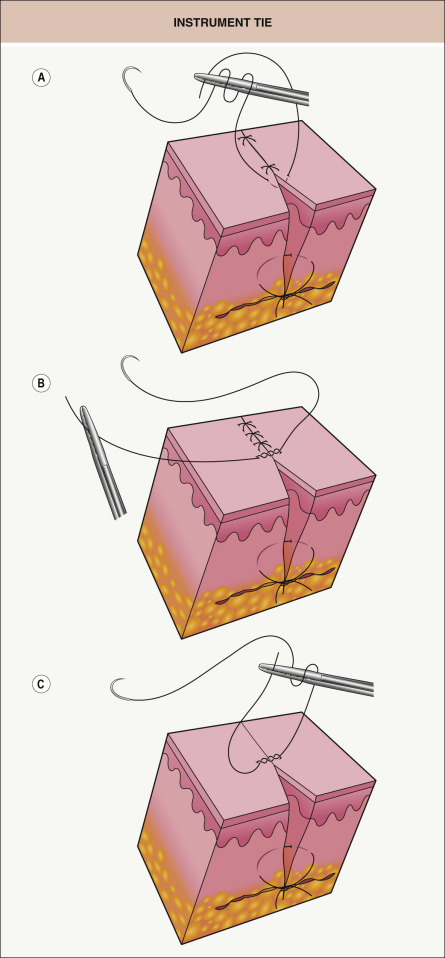 INSTRUMENT TIE

A

B

C