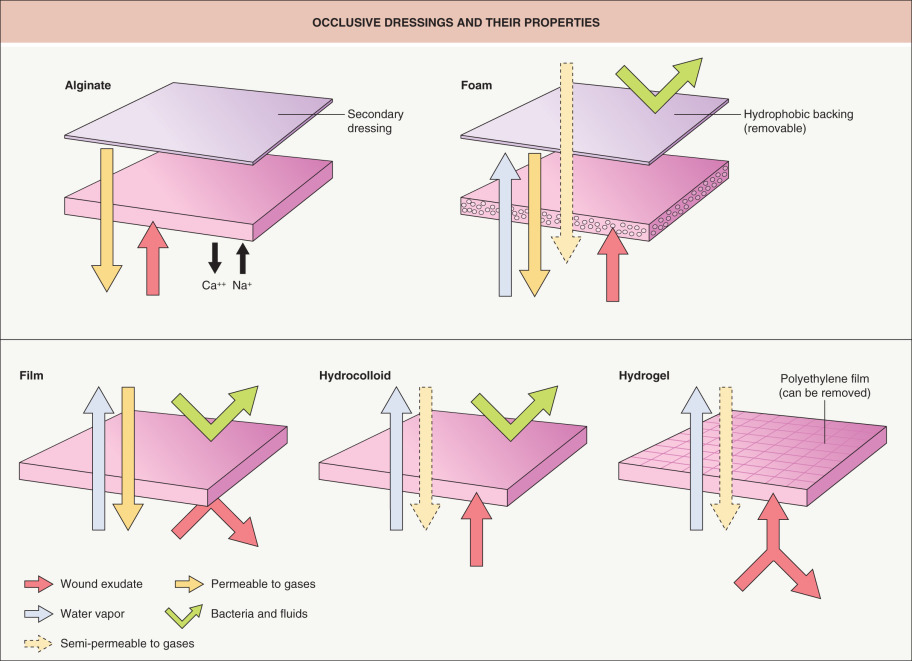 OCCLUSIVE DRESSINGS AND THEIR PROPERTIES

Alginate

Secondary dressing

$Ca^{++}$ $Na^{+}$

Foam

Hydrophobic backing (removable)

Film

Hydrocolloid

Hydrogel

Polyethylene film (can be removed)

Wound exudate

Permeable to gases

Water vapor

Bacteria and fluids

Semi-permeable to gases