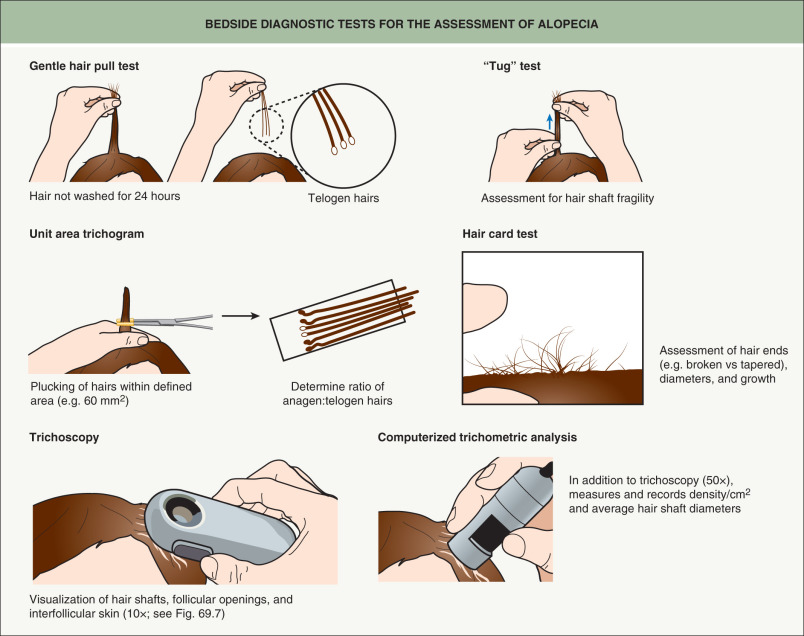 BEDSIDE DIAGNOSTIC TESTS FOR THE ASSESSMENT OF ALOPECIA

Gentle hair pull test

Hair not washed for 24 hours

Telogen hairs

"Tug" test

Assessment for hair shaft fragility

Unit area trichogram

Plucking of hairs within defined area (e.g. 60 mm$^2$)

Determine ratio of anagen:telogen hairs

Hair card test

Assessment of hair ends (e.g. broken vs tapered), diameters, and growth

Trichoscopy

Visualization of hair shafts, follicular openings, and interfollicular skin (10×; see Fig. 69.7)

Computerized trichometric analysis

In addition to trichoscopy (50×), measures and records density/cm$^2$ and average hair shaft diameters