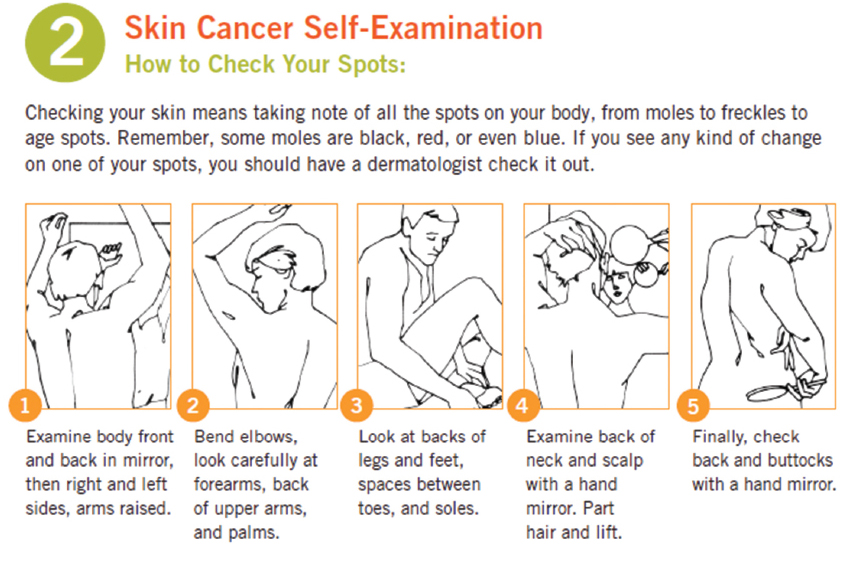 2

Skin Cancer Self-Examination

How to Check Your Spots:

Checking your skin means taking note of all the spots on your body, from moles to freckles to age spots. Remember, some moles are black, red, or even blue. If you see any kind of change on one of your spots, you should have a dermatologist check it out.

1 Examine body front and back in mirror, then right and left sides, arms raised.

2 Bend elbows, look carefully at forearms, back of upper arms, and palms.

3 Look at backs of legs and feet, spaces between toes, and soles.

4 Examine back of neck and scalp with a hand mirror. Part hair and lift.

5 Finally, check back and buttocks with a hand mirror.