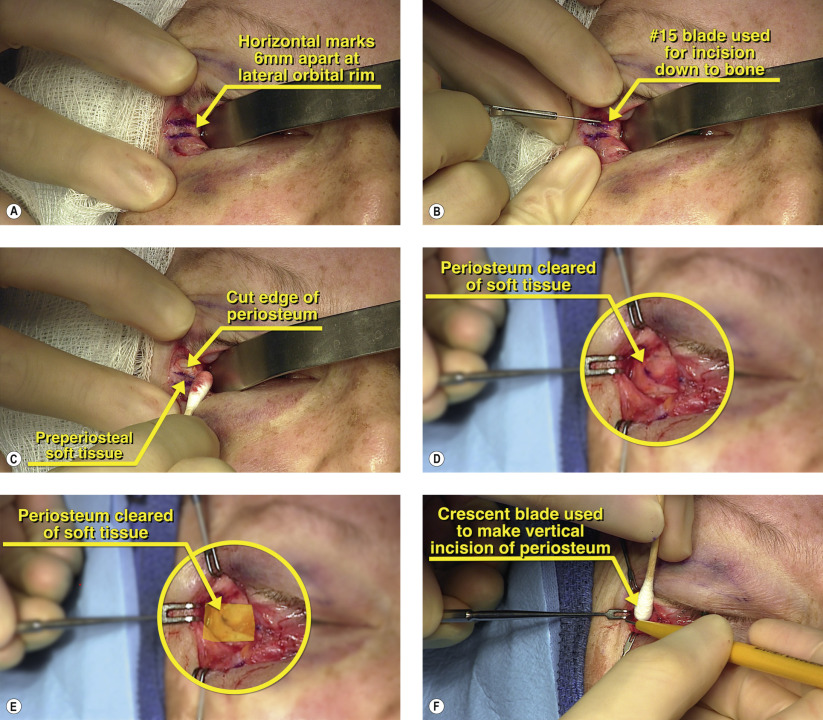 Horizontal marks 6mm apart at lateral orbital rim

A

#15 blade used for incision down to bone

B

Cut edge of periosteum

Preperiosteal soft tissue

C

Periosteum cleared of soft tissue

D

Periosteum cleared of soft tissue

E

Crescent blade used to make vertical incision of periosteum

F