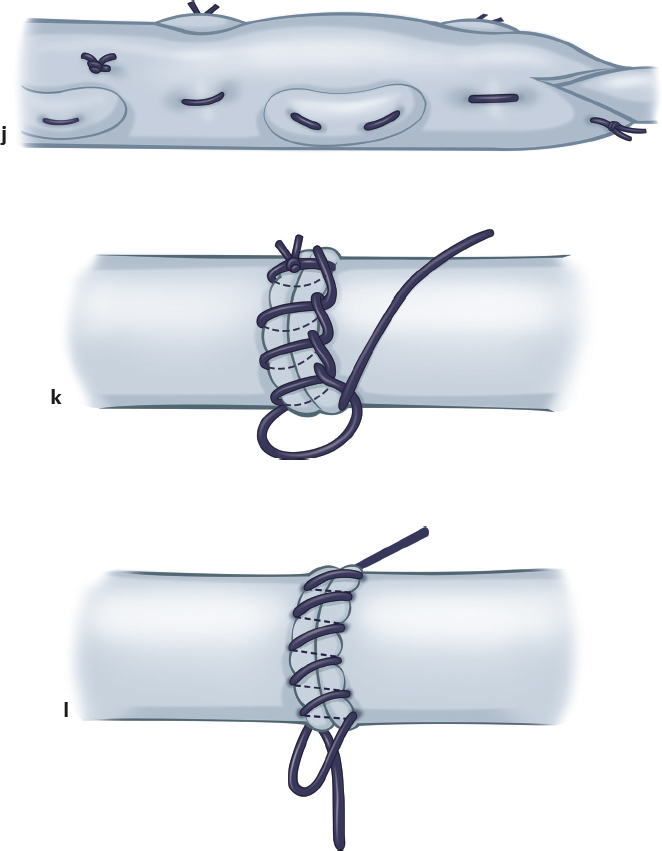 j

k

l