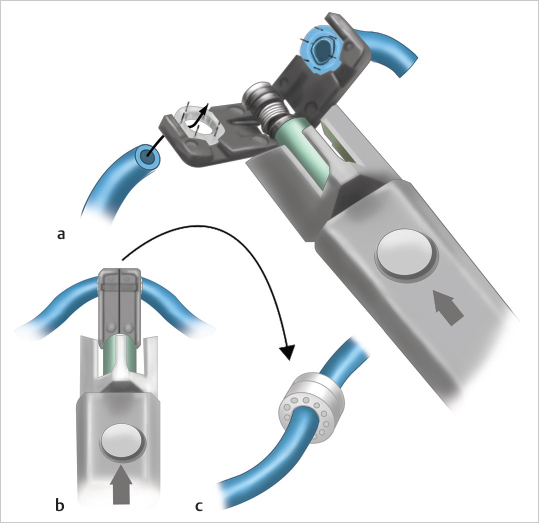 a
b
c