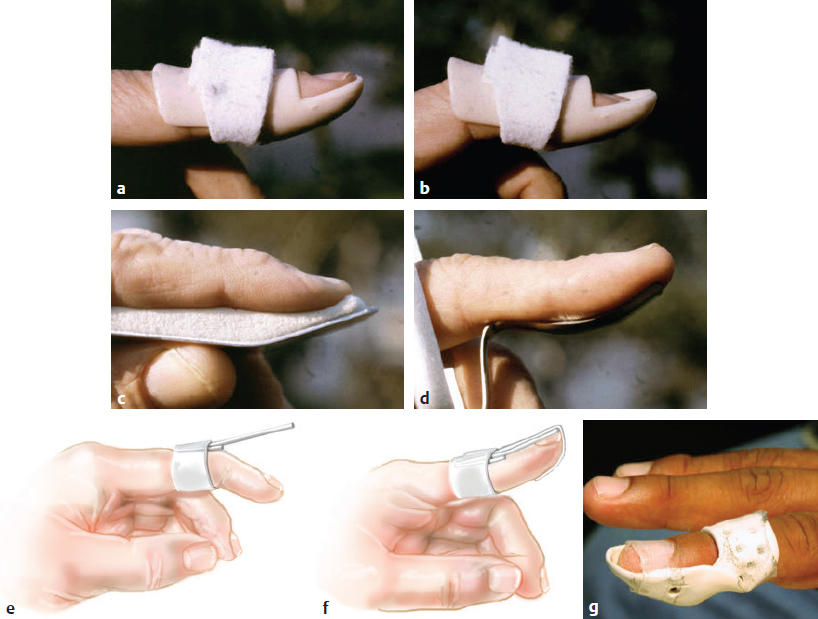 a
b
c
d
e
f
g