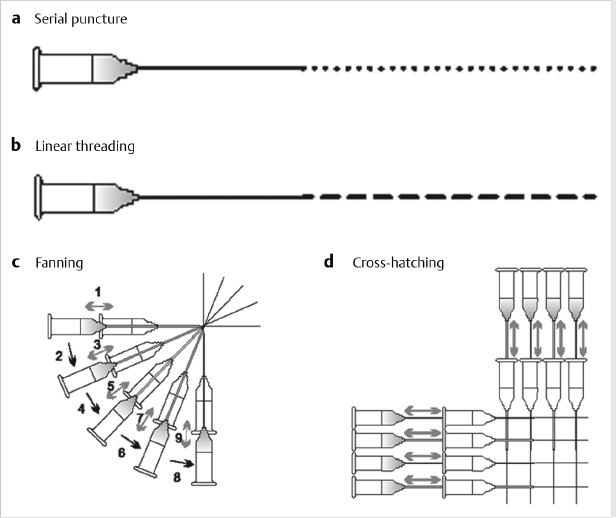 a Serial puncture

b Linear threading

c Fanning

1
2
3
4
5
6
7
8
9

d Cross-hatching